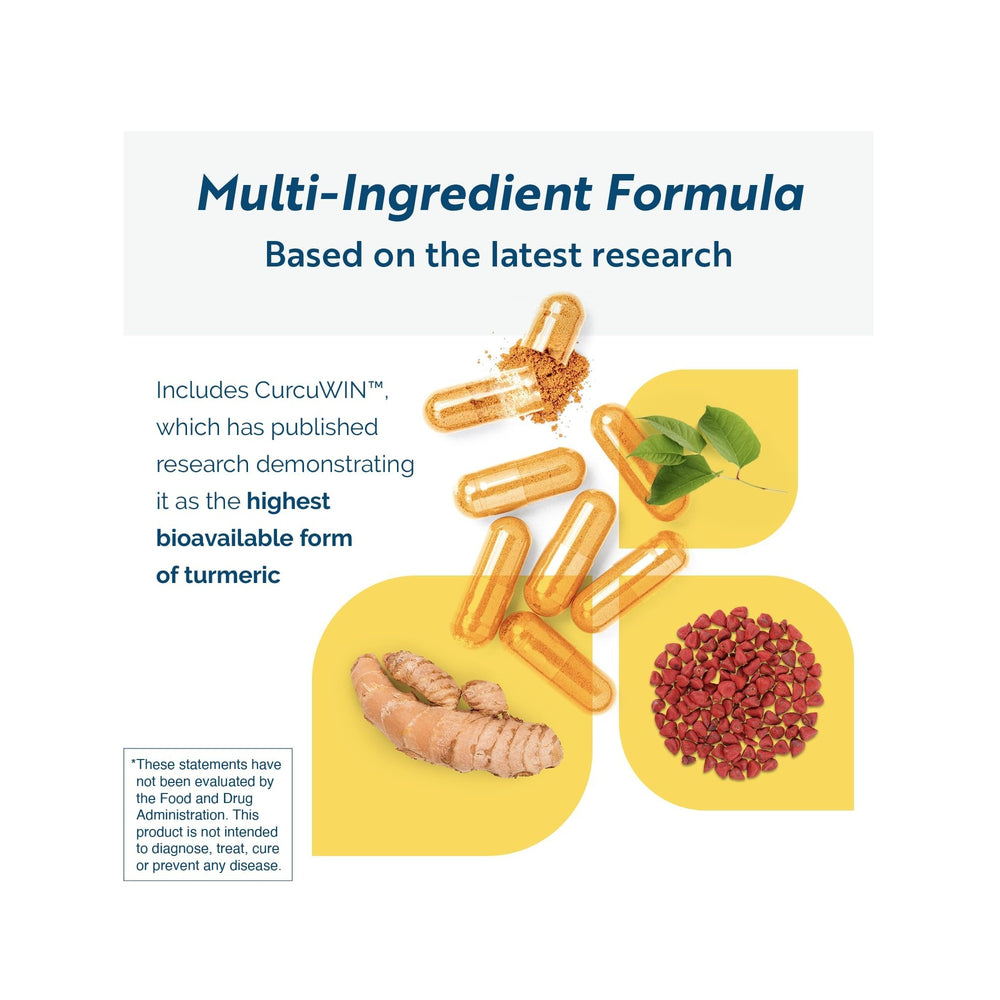 Multi-Ingredient Formula
Based on the latest research

Includes CurcuWIN™, which has published research demonstrating it as the highest bioavailable form of turmeric

*These statements have not been evaluated by the Food and Drug Administration. This product is not intended to diagnose, treat, cure or prevent any disease.